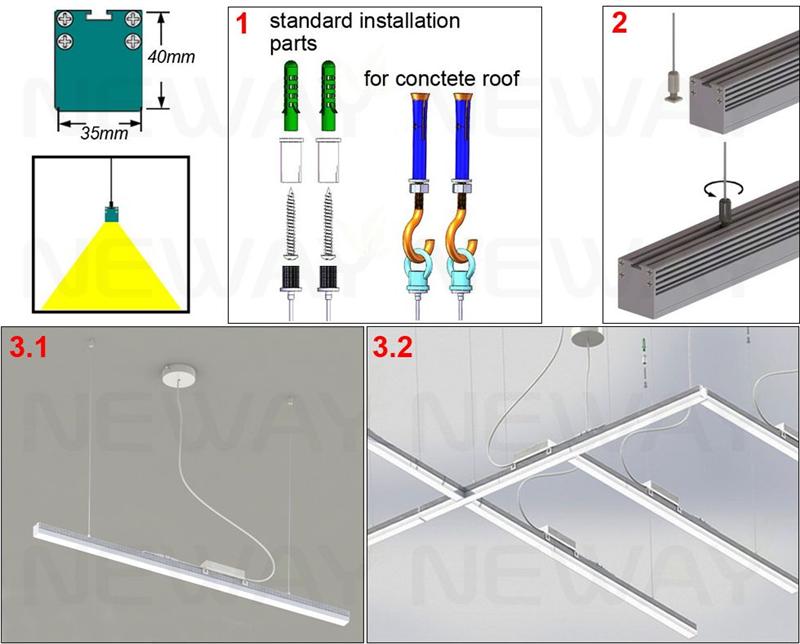 40mm

35mm

1 standard installation parts

for conctete roof

2

3.1

3.2

NEWAY NEWAY